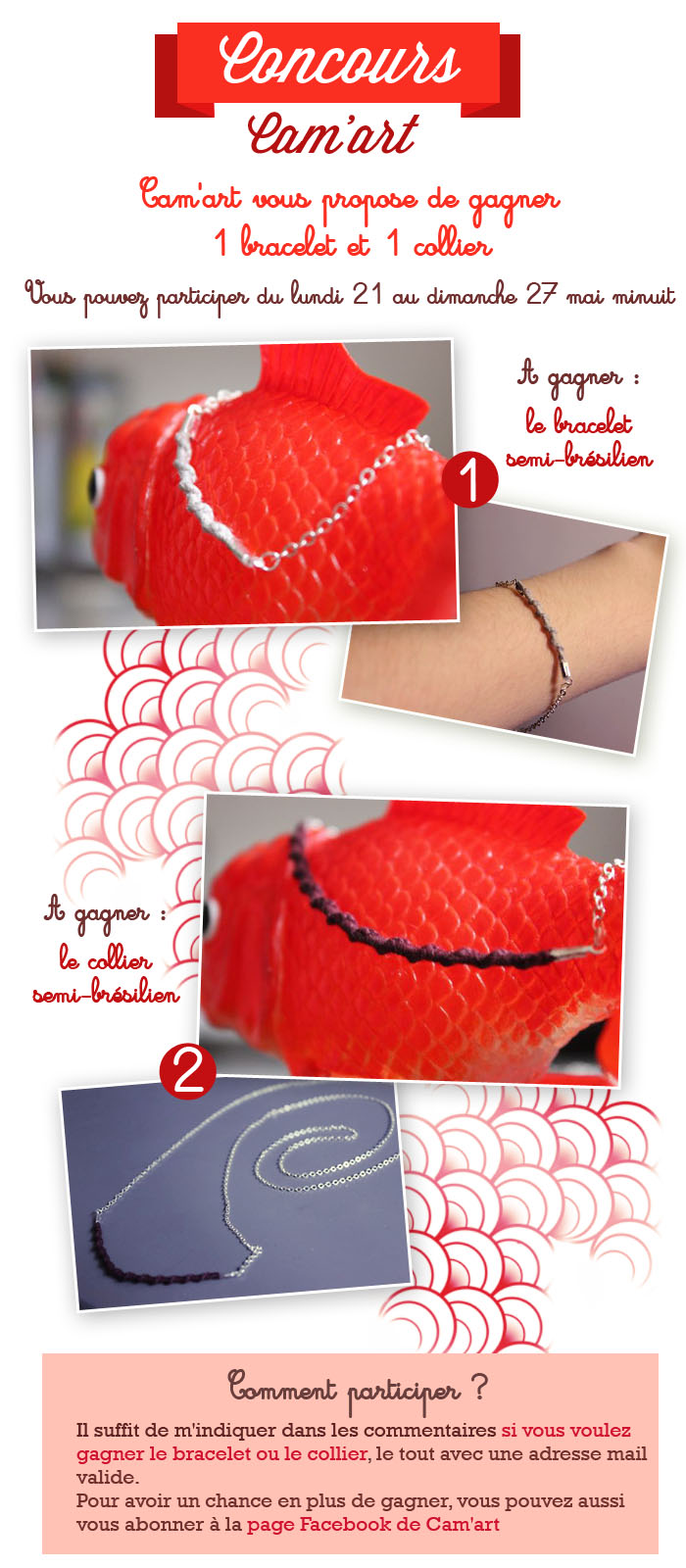 Concours
Cam'art

Cam'art vous propose de gagner
1 bracelet et 1 collier

Vous pouvez participer du lundi 21 au dimanche 27 mai minuit

A gagner :
le bracelet
semi-brésilien

1

A gagner :
le collier
semi-brésilien

2

Comment participer ?

Il suffit de m'indiquer dans les commentaires si vous voulez gagner le bracelet ou le collier, le tout avec une adresse mail valide.
Pour avoir un chance en plus de gagner, vous pouvez aussi vous abonner à la page Facebook de Cam'art