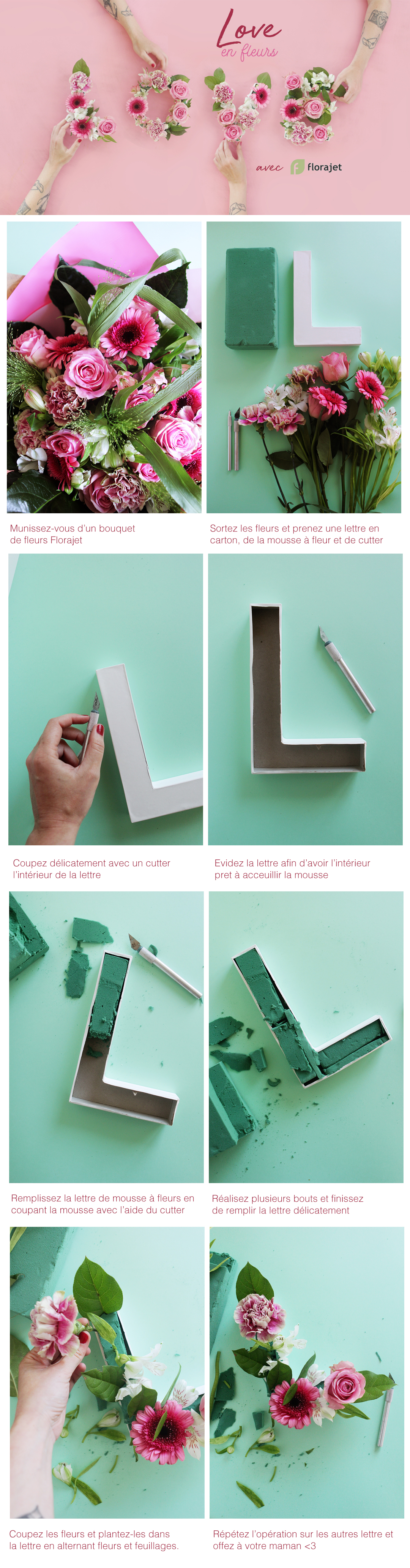 Love
en fleurs

avec florajet

Munissez-vous d'un bouquet de fleurs Florajet

Sortez les fleurs et prenez une lettre en carton, de la mousse à fleur et de cutter

Coupez délicatement avec un cutter l'intérieur de la lettre

Evidez la lettre afin d'avoir l'intérieur pret à acceuillir la mousse

Remplissez la lettre de mousse à fleurs en coupant la mousse avec l'aide du cutter

Réalisez plusieurs bouts et finissez de remplir la lettre délicatement

Coupez les fleurs et plantez-les dans la lettre en alternant fleurs et feuillages.

Répétez l'opération sur les autres lettre et offez à votre maman <3